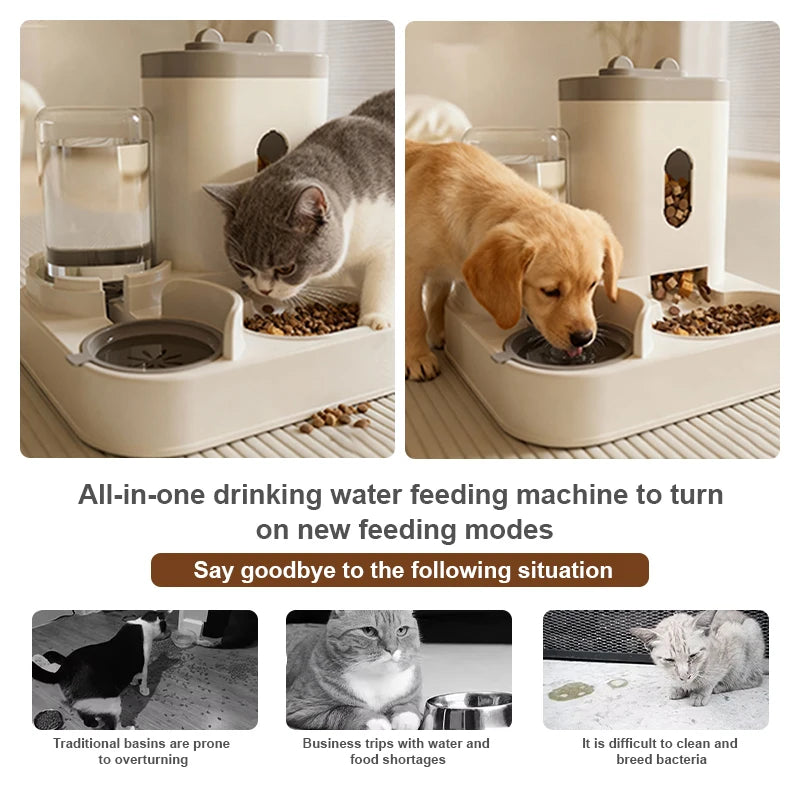 All-in-one drinking water feeding machine to turn on new feeding modes

Say goodbye to the following situation

Traditional basins are prone to overturning

Business trips with water and food shortages

It is difficult to clean and breed bacteria