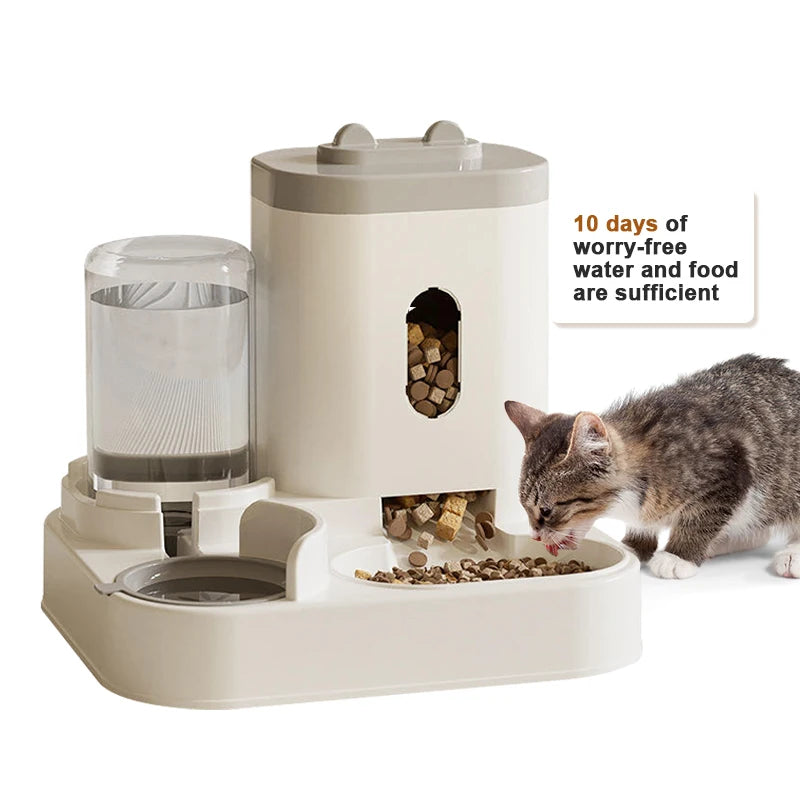 10 days of worry-free water and food are sufficient